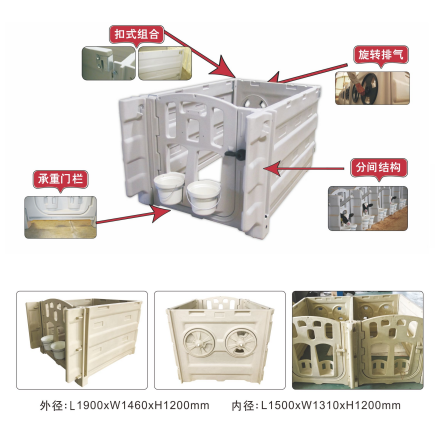 扣式组合

旋转排气

分间结构

承重门栏

外径：L1900xW1460xH1200mm　　内径：L1500xW1310xH1200mm