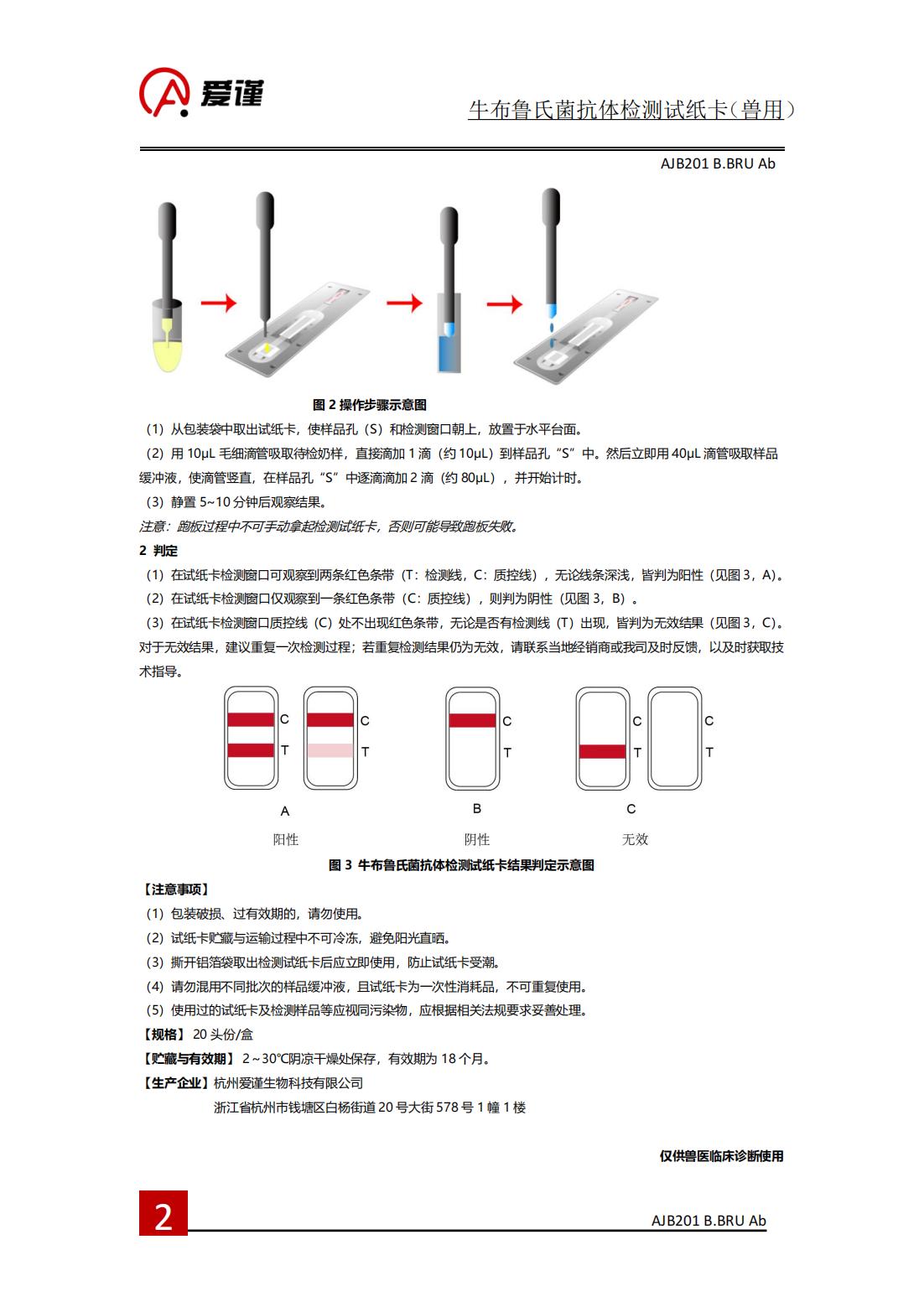 爱谨

牛布鲁氏菌抗体检测试纸卡（兽用）

AJB201 B.BRU Ab

图 2 操作步骤示意图

（1）从包装袋中取出试纸卡，使样品孔（S）和检测窗口朝上，放置于水平台面。

（2）用 10μL 毛细滴管吸取待检奶样，直接滴加 1 滴（约 10μL）到样品孔“S”中。然后立即用 40μL 滴管吸取样品缓冲液，使滴管竖直，在样品孔“S”中逐滴滴加 2 滴（约 80μL），并开始计时。

（3）静置 5~10 分钟后观察结果。

注意：跑板过程中不可手动拿起检测试纸卡，否则可能导致跑板失败。

2 判定

（1）在试纸卡检测窗口可观察到两条红色条带（T：检测线，C：质控线），无论线条深浅，皆判为阳性（见图 3，A）。

（2）在试纸卡检测窗口仅观察到一条红色条带（C：质控线），则判为阴性（见图 3，B）。

（3）在试纸卡检测窗口质控线（C）处不出现红色条带，无论是否有检测线（T）出现，皆判为无效结果（见图 3，C）。对于无效结果，建议重复一次检测过程；若重复检测结果仍为无效，请联系当地经销商或我司及时反馈，以及时获取技术指导。

C T C T C T C T C T

A B C

阳性 阴性 无效

图 3 牛布鲁氏菌抗体检测试纸卡结果判定示意图

【注意事项】

（1）包装破损、过有效期的，请勿使用。

（2）试纸卡贮藏与运输过程中不可冷冻，避免阳光直晒。

（3）撕开铝箔袋取出检测试纸卡后应立即使用，防止试纸卡受潮。

（4）请勿混用不同批次的样品缓冲液，且试纸卡为一次性消耗品，不可重复使用。

（5）使用过的试纸卡及检测样品等应视同污染物，应根据相关法规要求妥善处理。

【规格】20 头份/盒

【贮藏与有效期】2～30℃阴凉干燥处保存，有效期为 18 个月。

【生产企业】杭州爱谨生物科技有限公司

浙江省杭州市钱塘区白杨街道 20 号大街 578 号 1 幢 1 楼

仅供兽医临床诊断使用

2

AJB201 B.BRU Ab