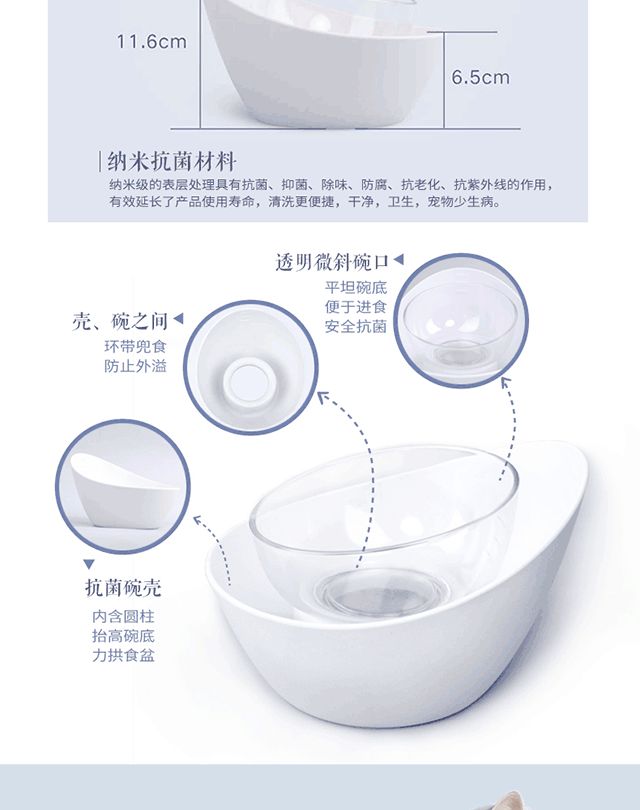 11.6cm

6.5cm

纳米抗菌材料

纳米级的表层处理具有抗菌、抑菌、除味、防腐、抗老化、抗紫外线的作用，有效延长了产品使用寿命，清洗更便捷，干净，卫生，宠物少生病。

透明微斜碗口

平坦碗底
便于进食
安全抗菌

壳、碗之间

环带兜食
防止外溢

抗菌碗壳

内含圆柱
抬高碗底
力拱食盆